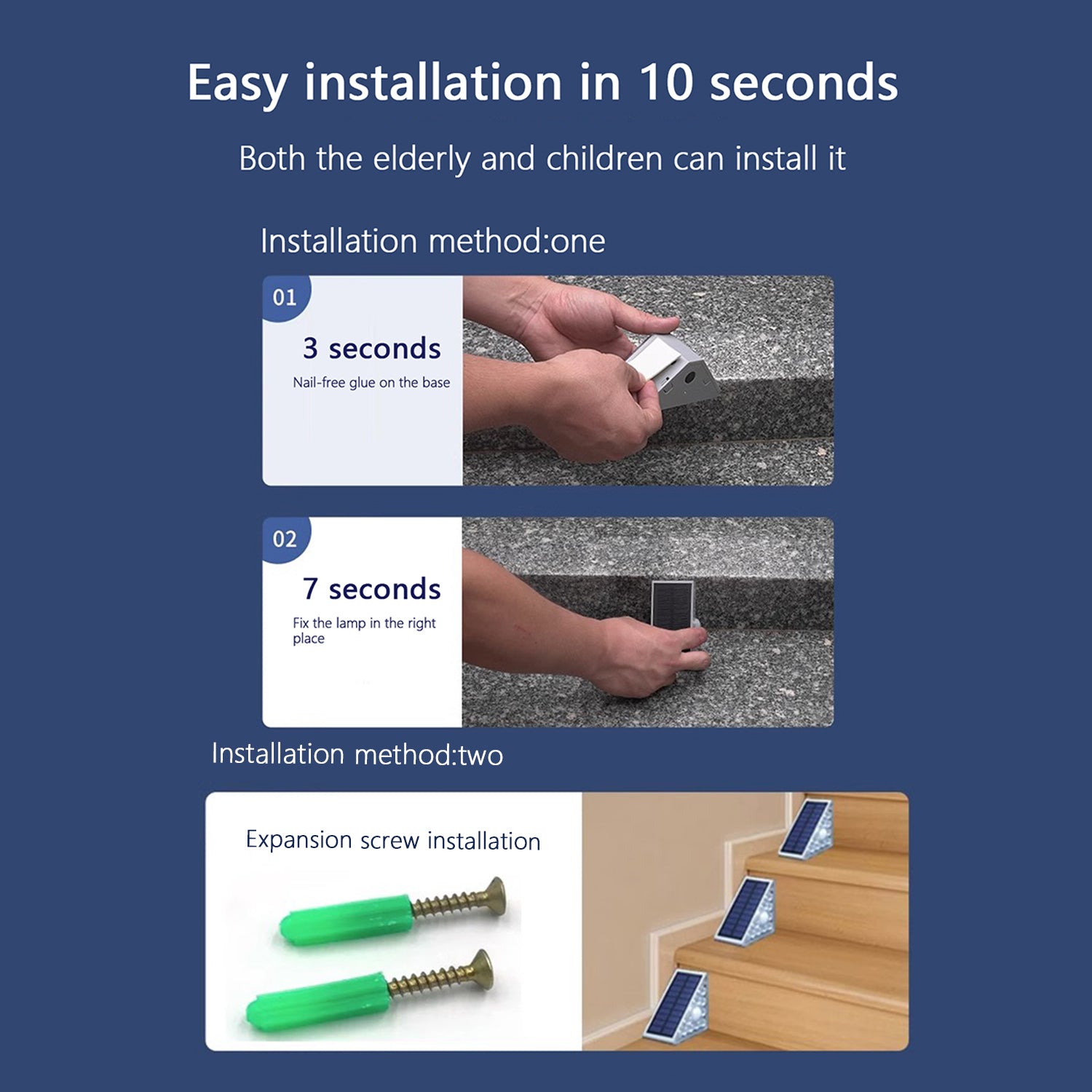 Easy installation in 10 seconds

Both the elderly and children can install it

Installation method:one

01

3 seconds

Nail-free glue on the base

02

7 seconds

Fix the lamp in the right place

Installation method:two

Expansion screw installation